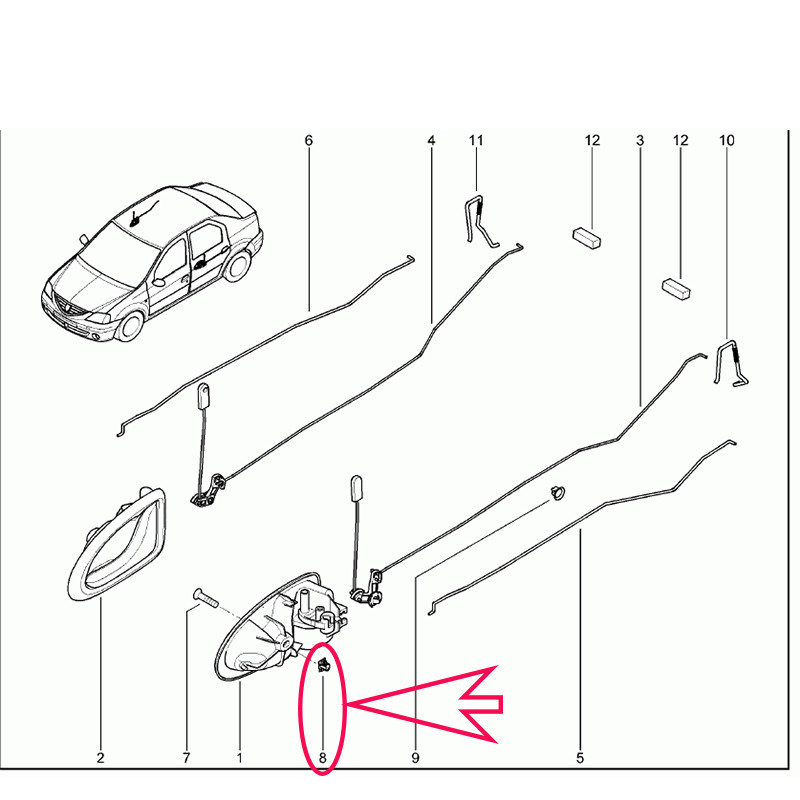 6
4
11
12
3
12
10
2
7
1
8
9
5