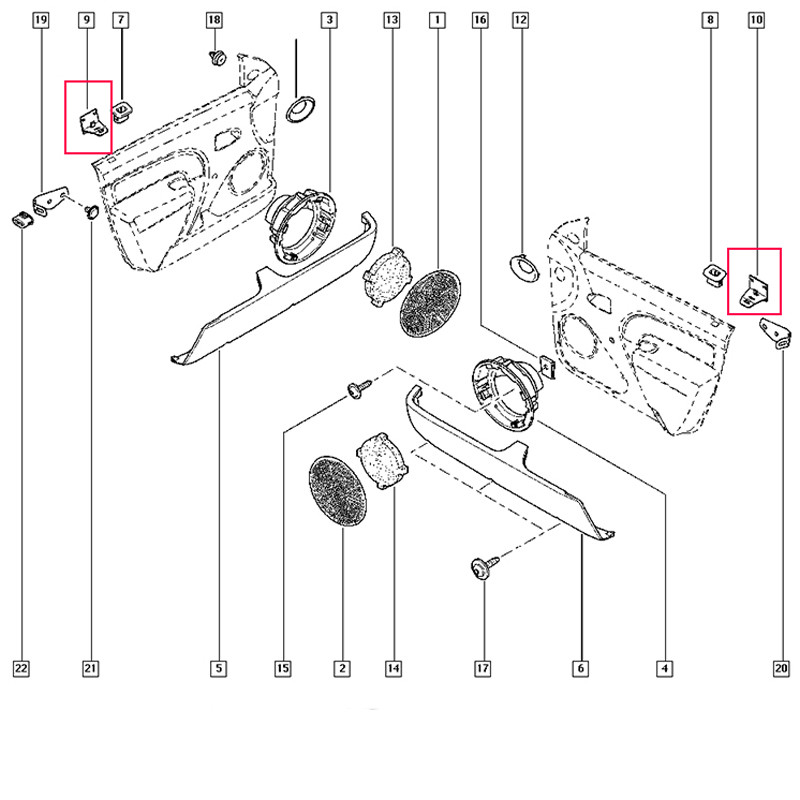 19 9 7 18 3 13 1 16 12 8 10

22 21 5 15 2 14 17 6 4 20