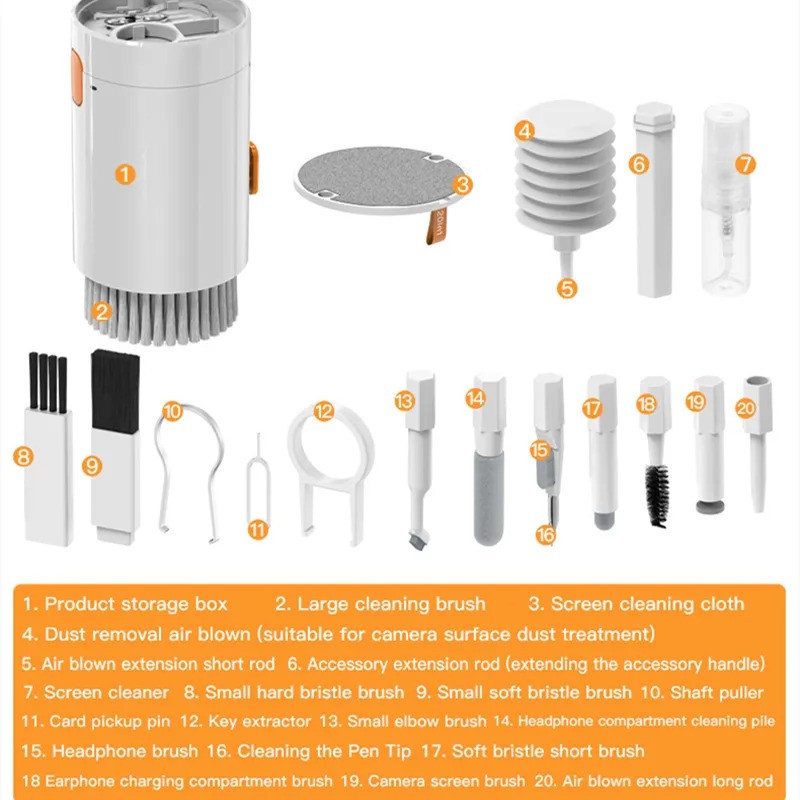 1

2

3

20in1

4

5

6

7

8

9

10

11

12

13

14

15

16

17

18

19

20

1. Product storage box 2. Large cleaning brush 3. Screen cleaning cloth
4. Dust removal air blown (suitable for camera surface dust treatment)
5. Air blown extension short rod 6. Accessory extension rod (extending the accessory handle)
7. Screen cleaner 8. Small hard bristle brush 9. Small soft bristle brush 10. Shaft puller
11. Card pickup pin 12. Key extractor 13. Small elbow brush 14. Headphone compartment cleaning pile
15. Headphone brush 16. Cleaning the Pen Tip 17. Soft bristle short brush
18 Earphone charging compartment brush 19. Camera screen brush 20. Air blown extension long rod