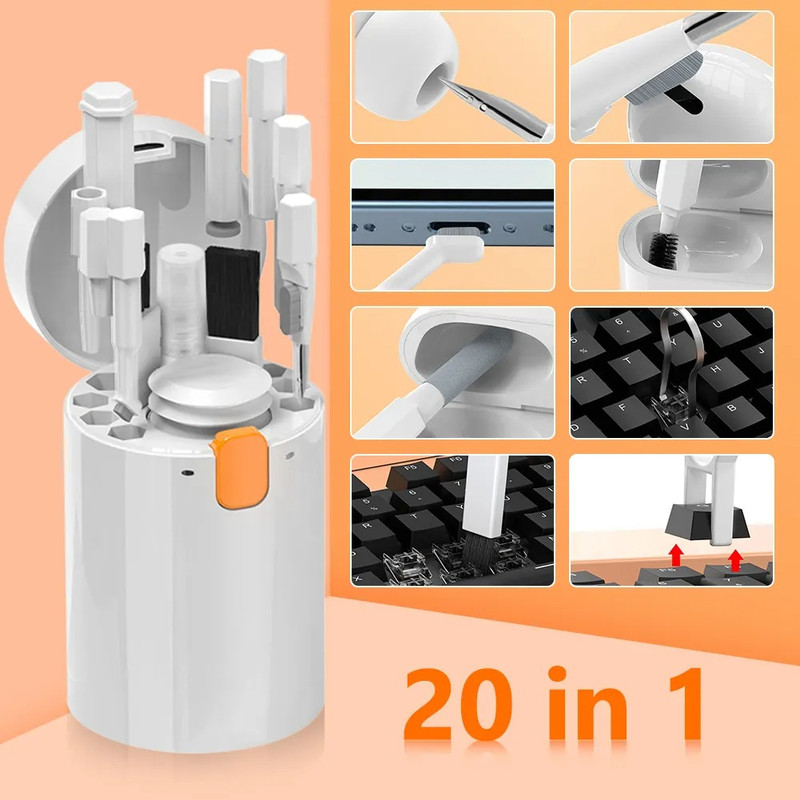 20 in 1