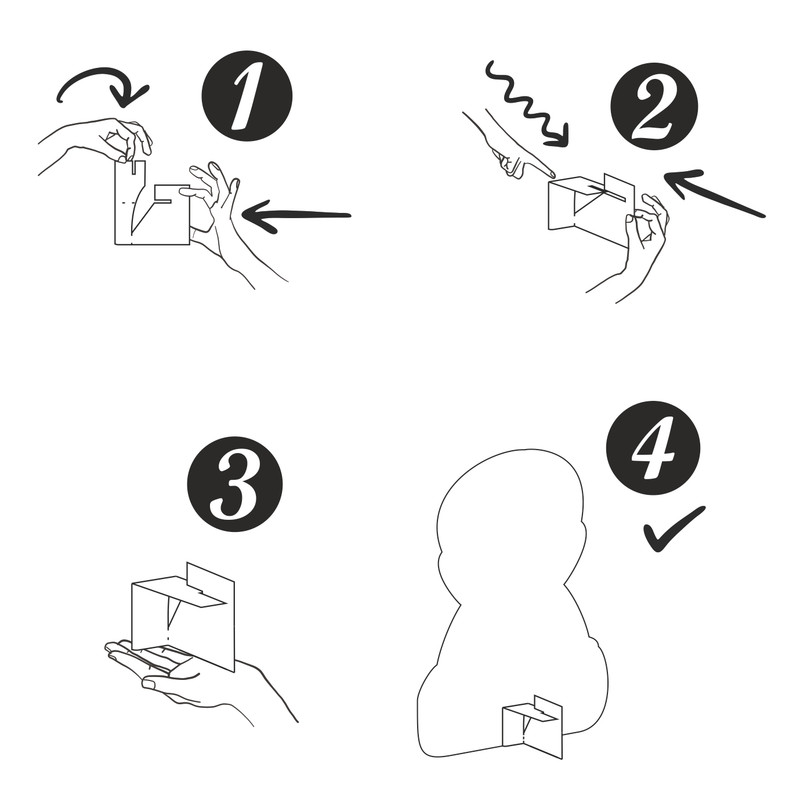 1

2

3

4