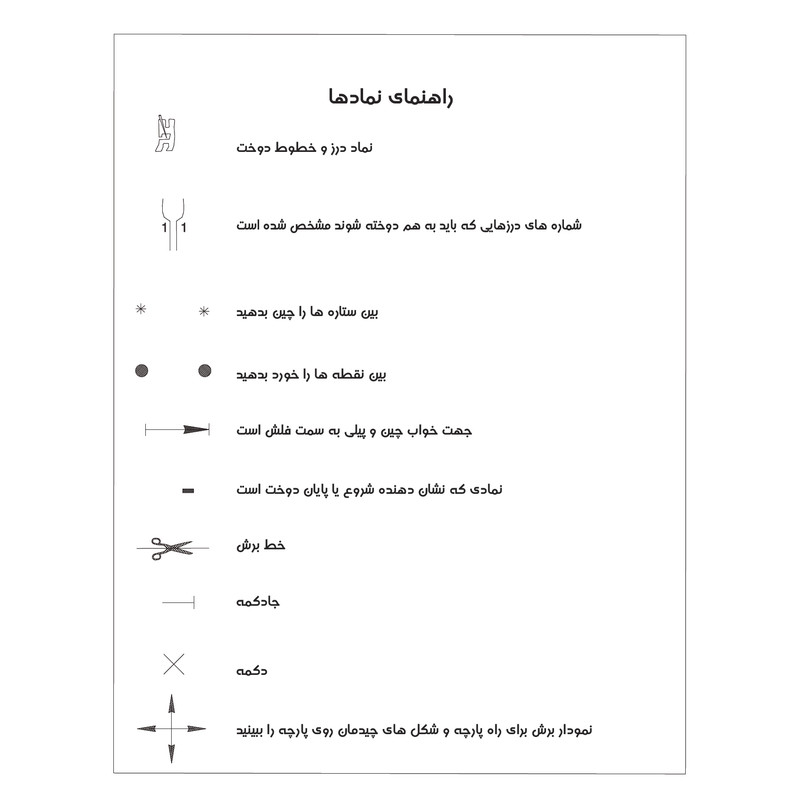 راهنمای نمادها

نماد درز و خطوط دوخت

1 1

شماره های درزهایی که باید به هم دوخته شوند مشخص شده است

بین ستاره ها را چین بدهید

بین نقطه ها را خورد بدهید

جهت خواب چین و پیلی به سمت فلش است

نمادی که نشان دهنده شروع یا پایان دوخت است

خط برش

جادکمه

دکمه

نمودار برش برای راه پارچه و شکل های چیدمان روی پارچه را ببینید